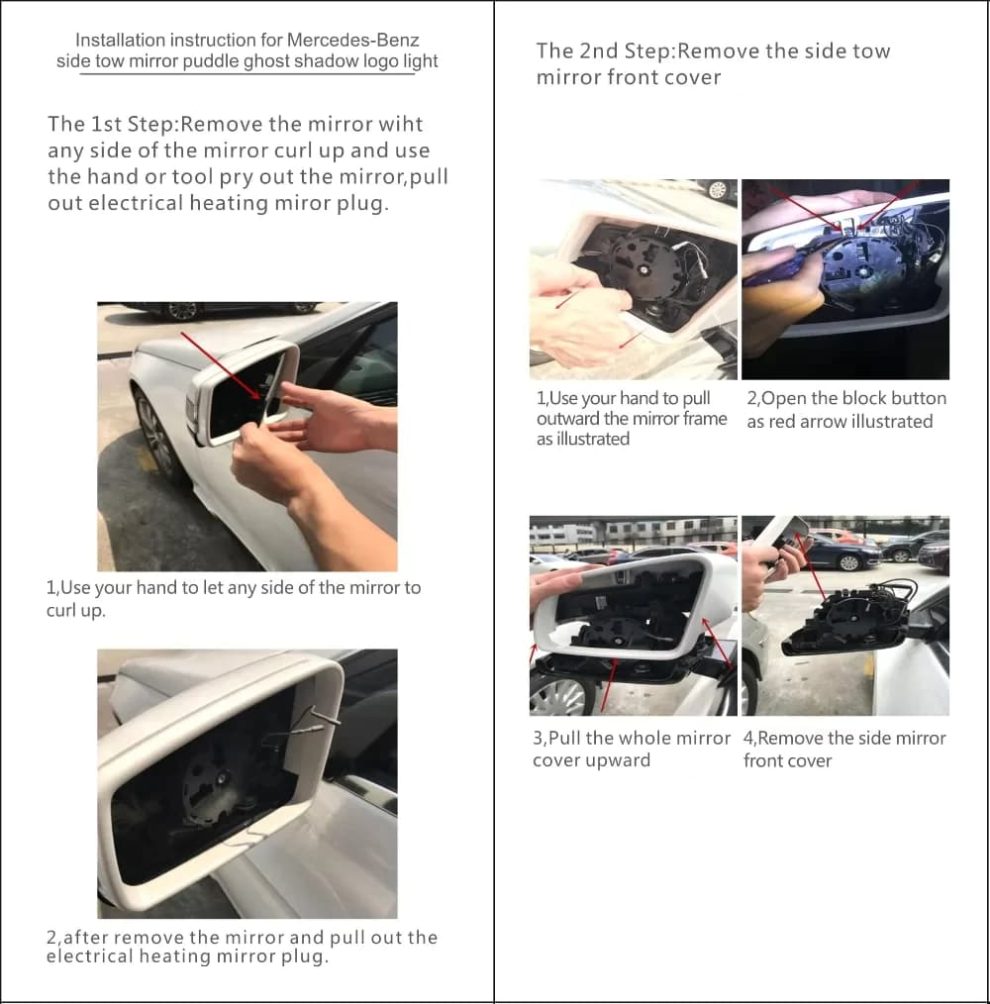 Installation instruction for Mercedes-Benz side tow mirror puddle ghost shadow logo light

The 1st Step:Remove the mirror wiht any side of the mirror curl up and use the hand or tool pry out the mirror,pull out electrical heating miror plug.

1,Use your hand to let any side of the mirror to curl up.

2,after remove the mirror and pull out the electrical heating mirror plug.

The 2nd Step:Remove the side tow mirror front cover

1,Use your hand to pull outward the mirror frame as illustrated

2,Open the block button as red arrow illustrated

3,Pull the whole mirror cover upward

4,Remove the side mirror front cover