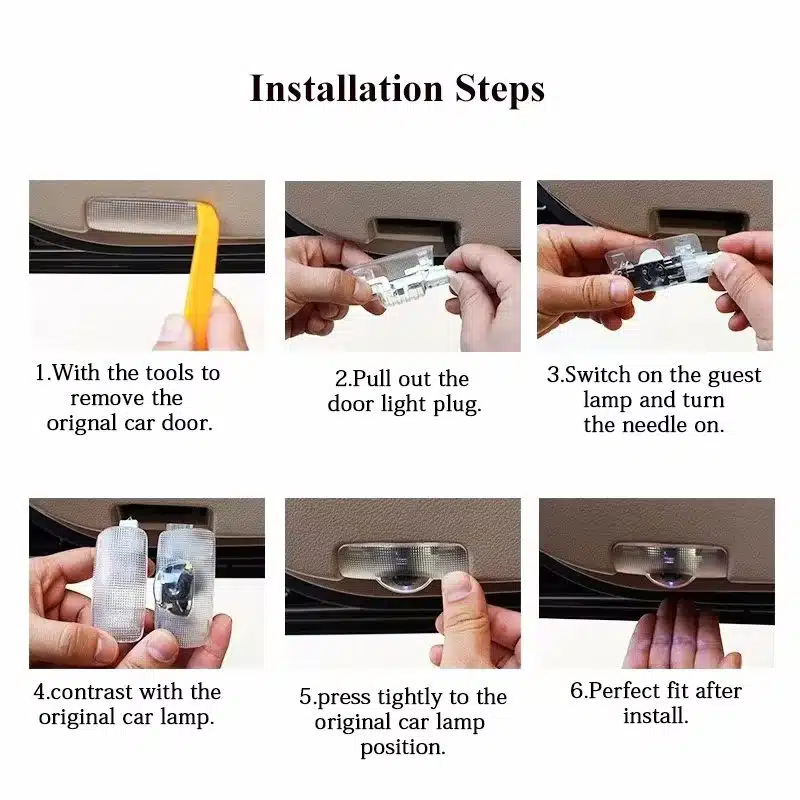 Installation Steps

1.With the tools to remove the orignal car door.

2.Pull out the door light plug.

3.Switch on the guest lamp and turn the needle on.

4.contrast with the original car lamp.

5.press tightly to the original car lamp position.

6.Perfect fit after install.