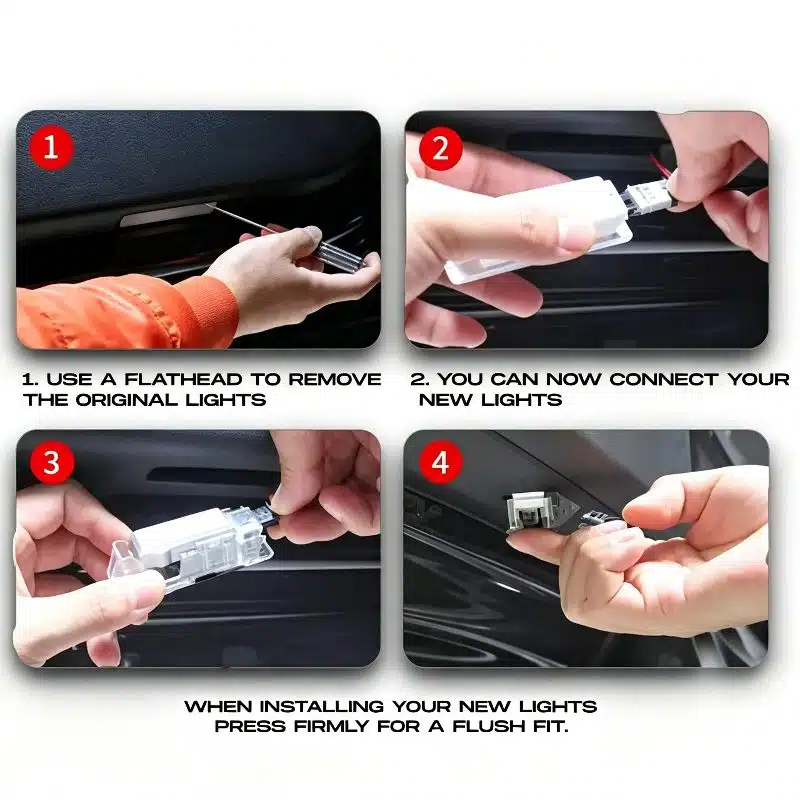 1

2

1. USE A FLATHEAD TO REMOVE THE ORIGINAL LIGHTS

2. YOU CAN NOW CONNECT YOUR NEW LIGHTS

3

4

WHEN INSTALLING YOUR NEW LIGHTS PRESS FIRMLY FOR A FLUSH FIT.